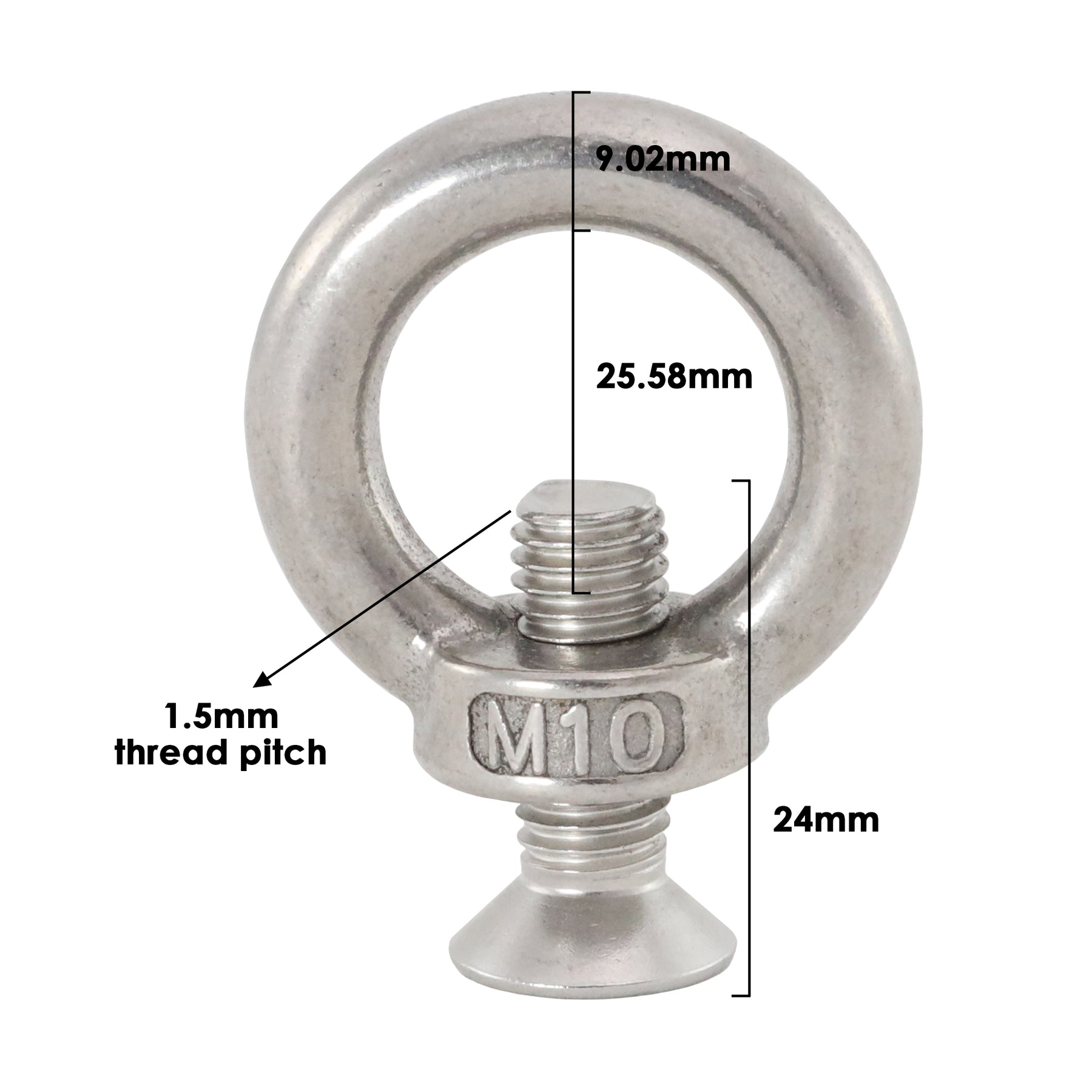 9.02mm

25.58mm

1.5mm
thread pitch

M10

24mm